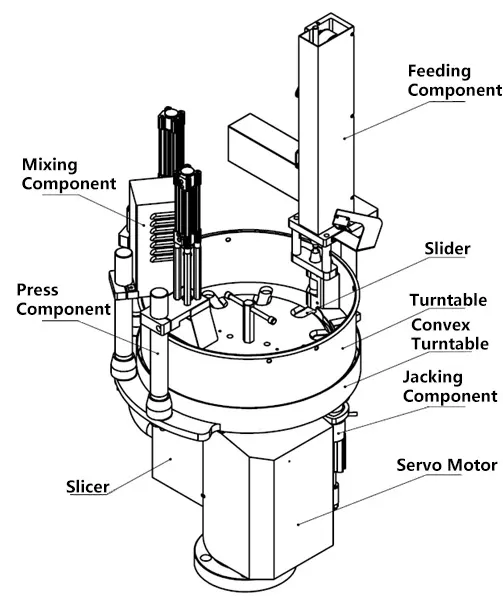 Feeding Component

Mixing Component

Slider

Press Component

Turntable

Convex Turntable

Jacking Component

Servo Motor

Slicer